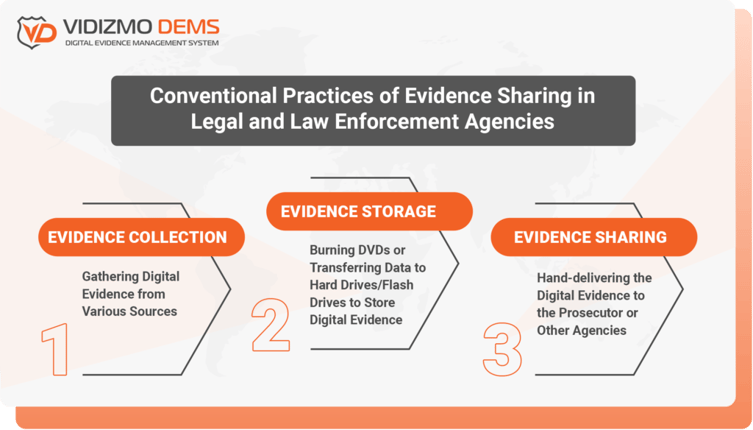 VD VIDIZMO DEMS
DIGITAL EVIDENCE MANAGEMENT SYSTEM

Conventional Practices of Evidence Sharing in Legal and Law Enforcement Agencies

EVIDENCE COLLECTION
Gathering Digital Evidence from Various Sources
1

EVIDENCE STORAGE
Burning DVDs or Transferring Data to Hard Drives/Flash Drives to Store Digital Evidence
2

EVIDENCE SHARING
Hand-delivering the Digital Evidence to the Prosecutor or Other Agencies
3